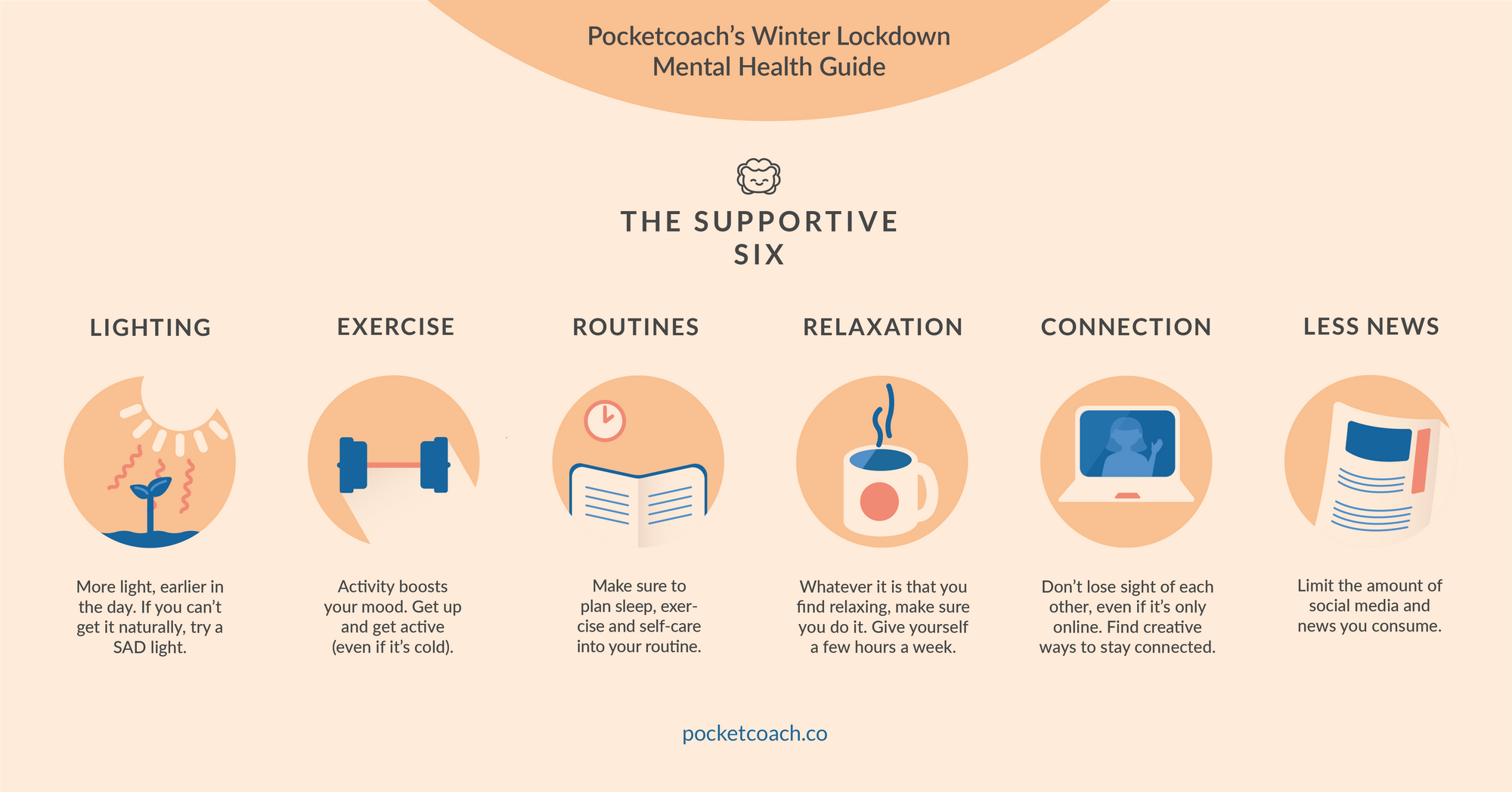 Pocketcoach's Winter Lockdown Mental Health Guide

THE SUPPORTIVE SIX

LIGHTING

More light, earlier in the day. If you can't get it naturally, try a SAD light.

EXERCISE

Activity boosts your mood. Get up and get active (even if it's cold).

ROUTINES

Make sure to plan sleep, exercise and self-care into your routine.

RELAXATION

Whatever it is that you find relaxing, make sure you do it. Give yourself a few hours a week.

CONNECTION

Don't lose sight of each other, even if it's only online. Find creative ways to stay connected.

LESS NEWS

Limit the amount of social media and news you consume.

pocketcoach.co